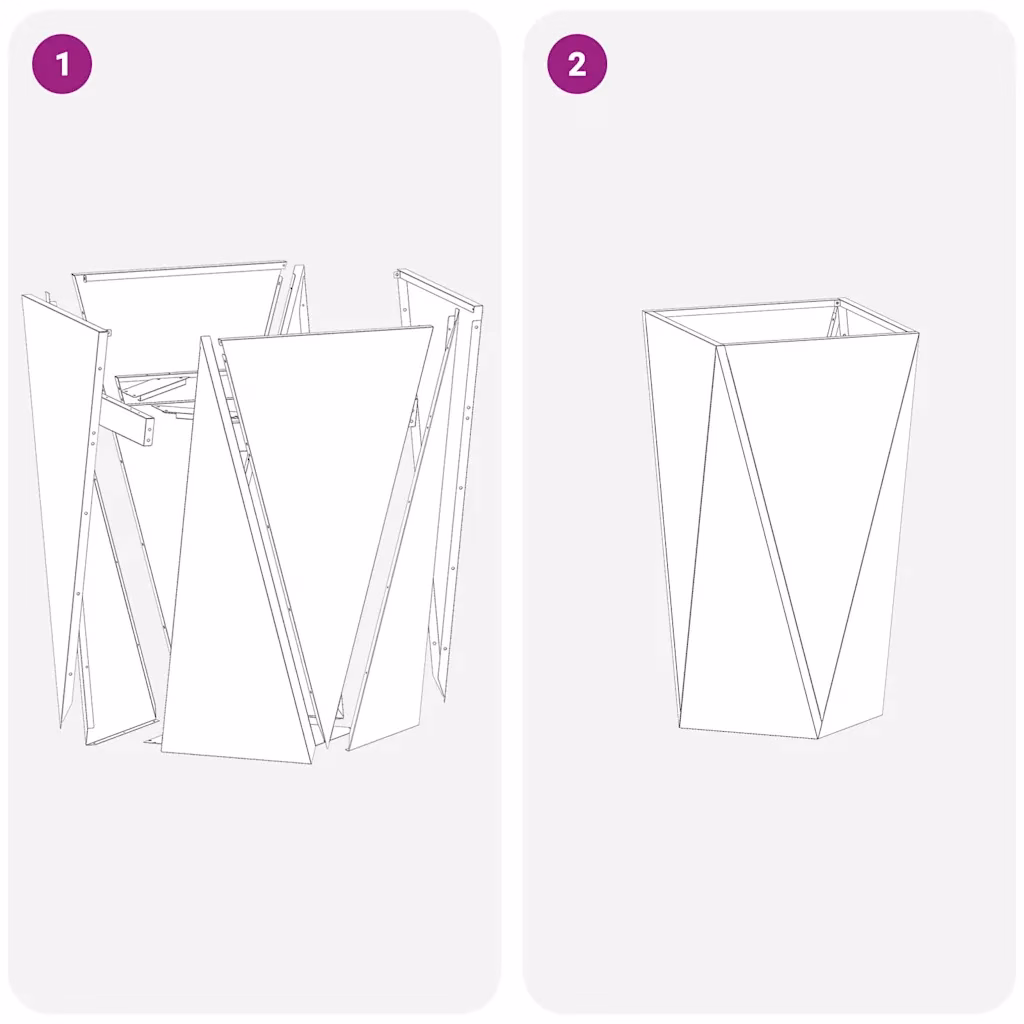 1

2