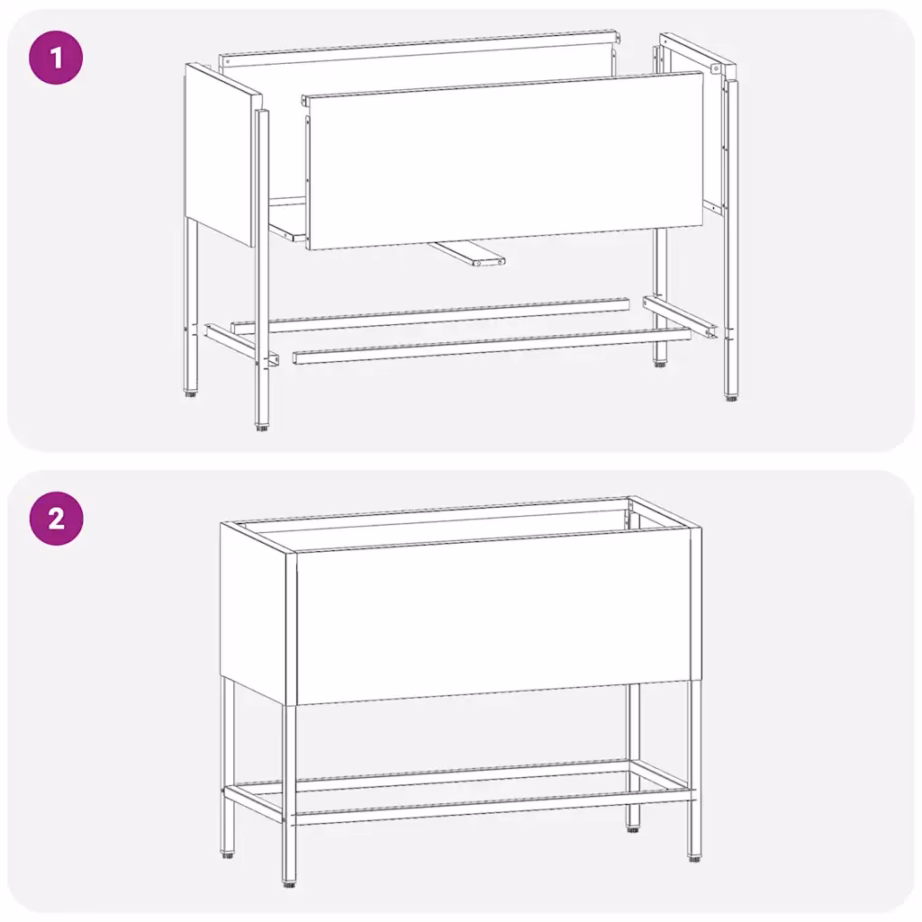 1

2