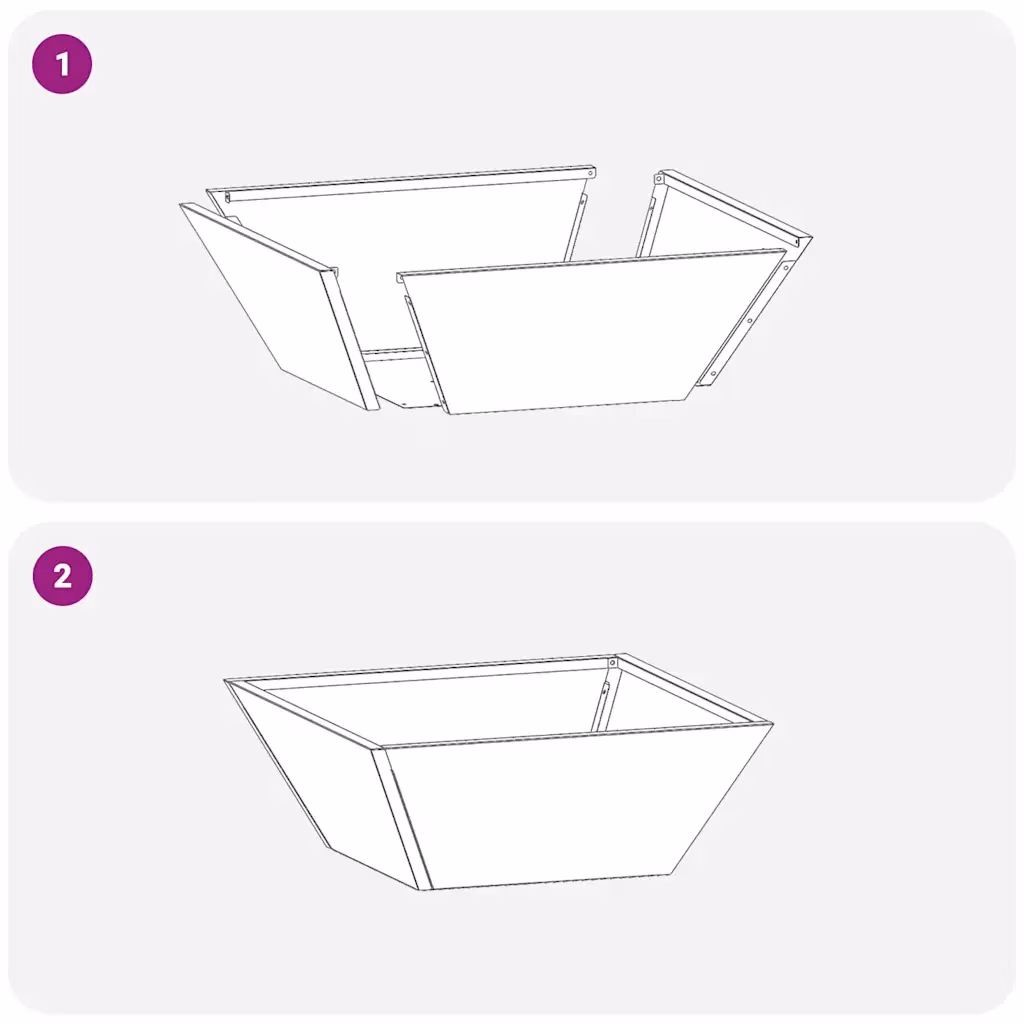 1

2