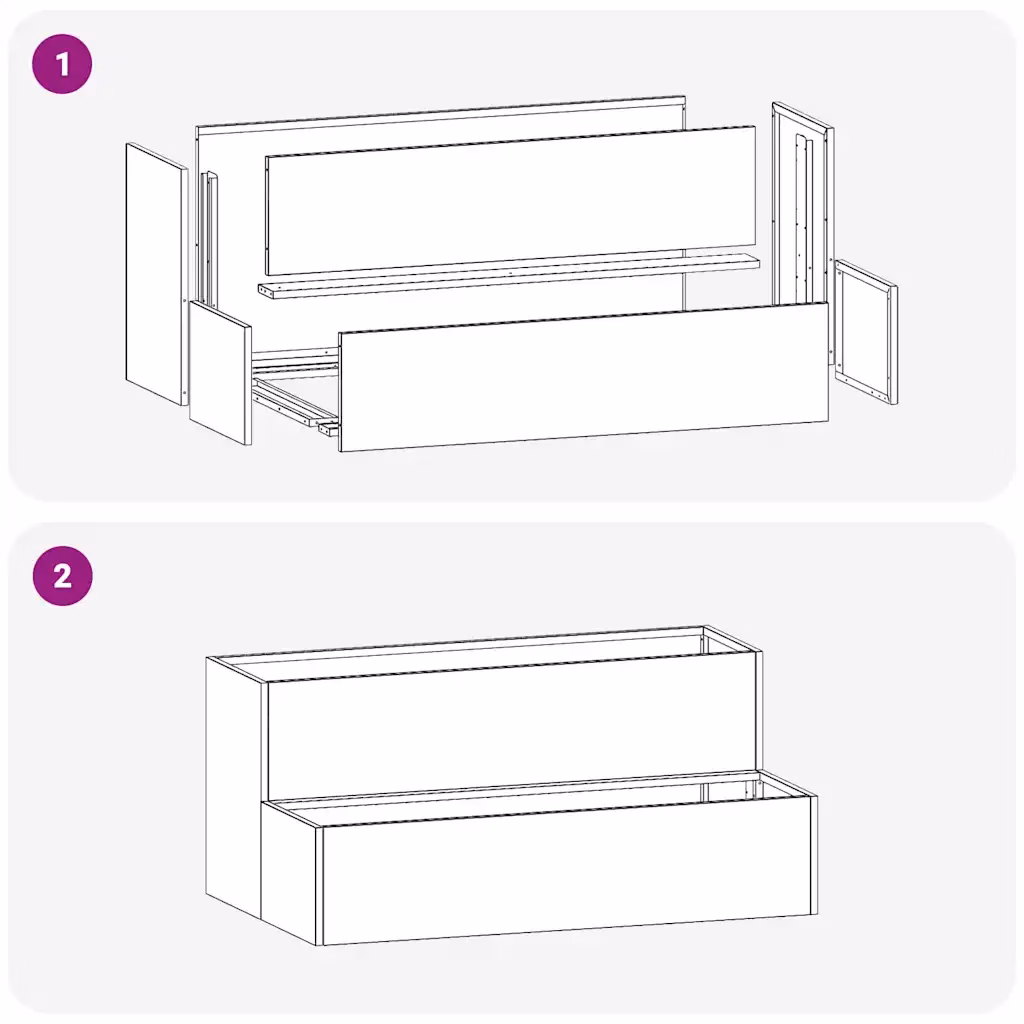 1

2