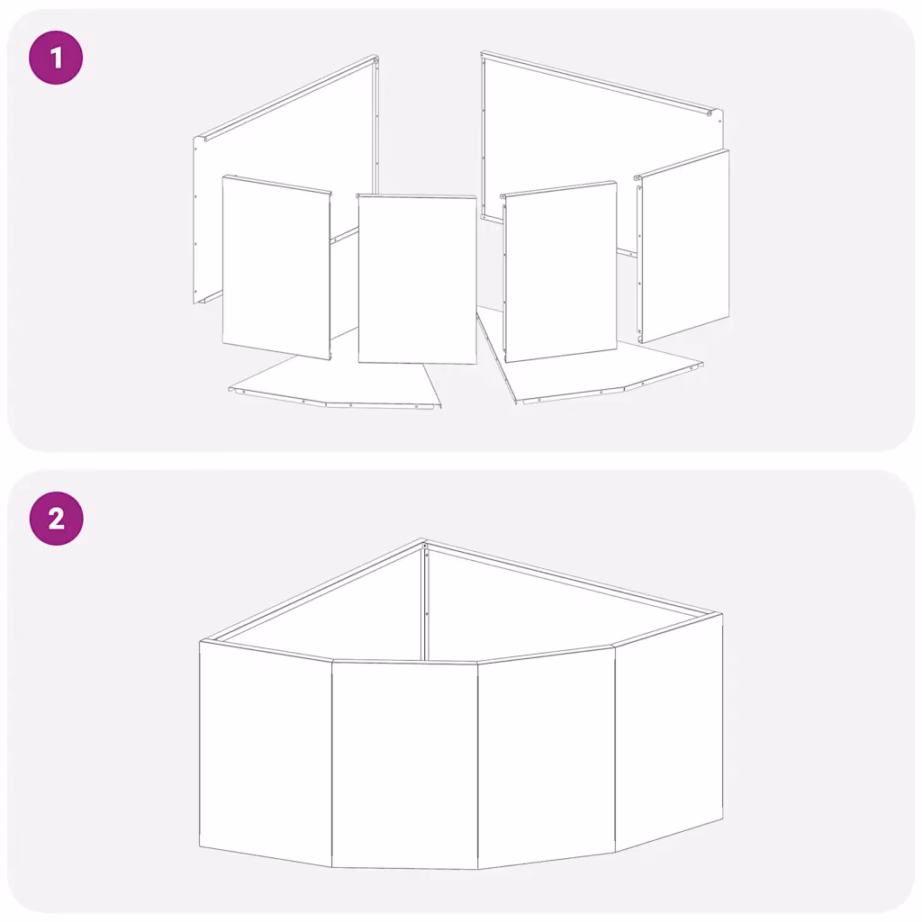 1

2