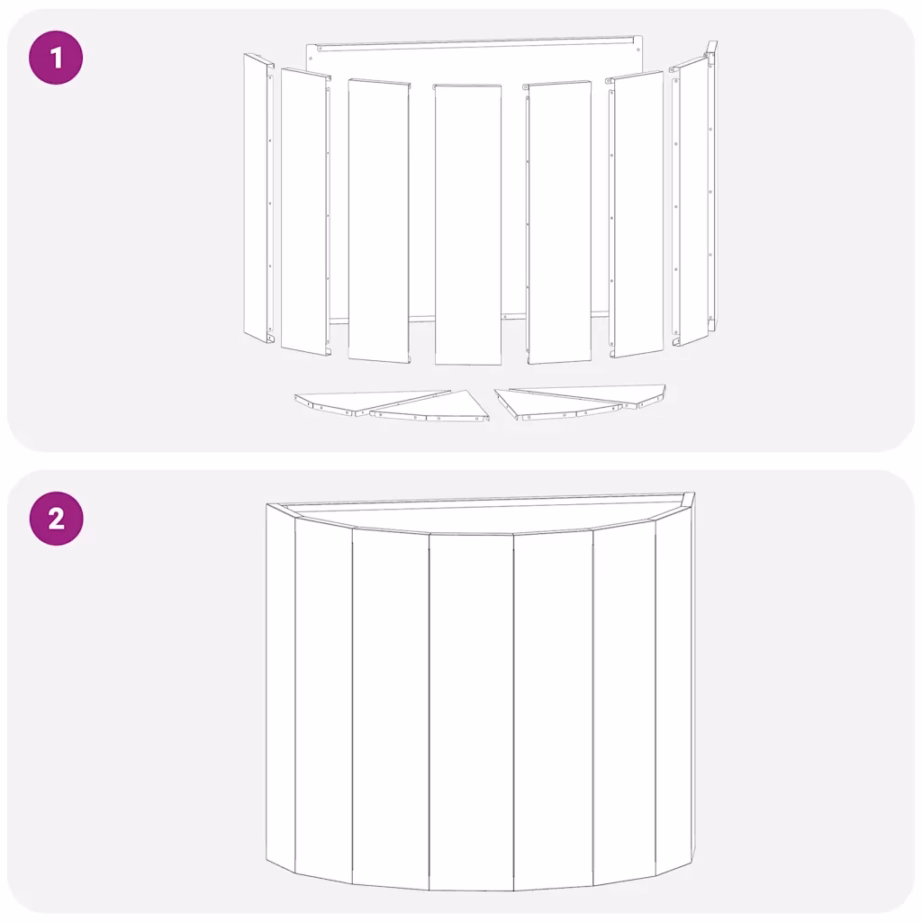 1

2