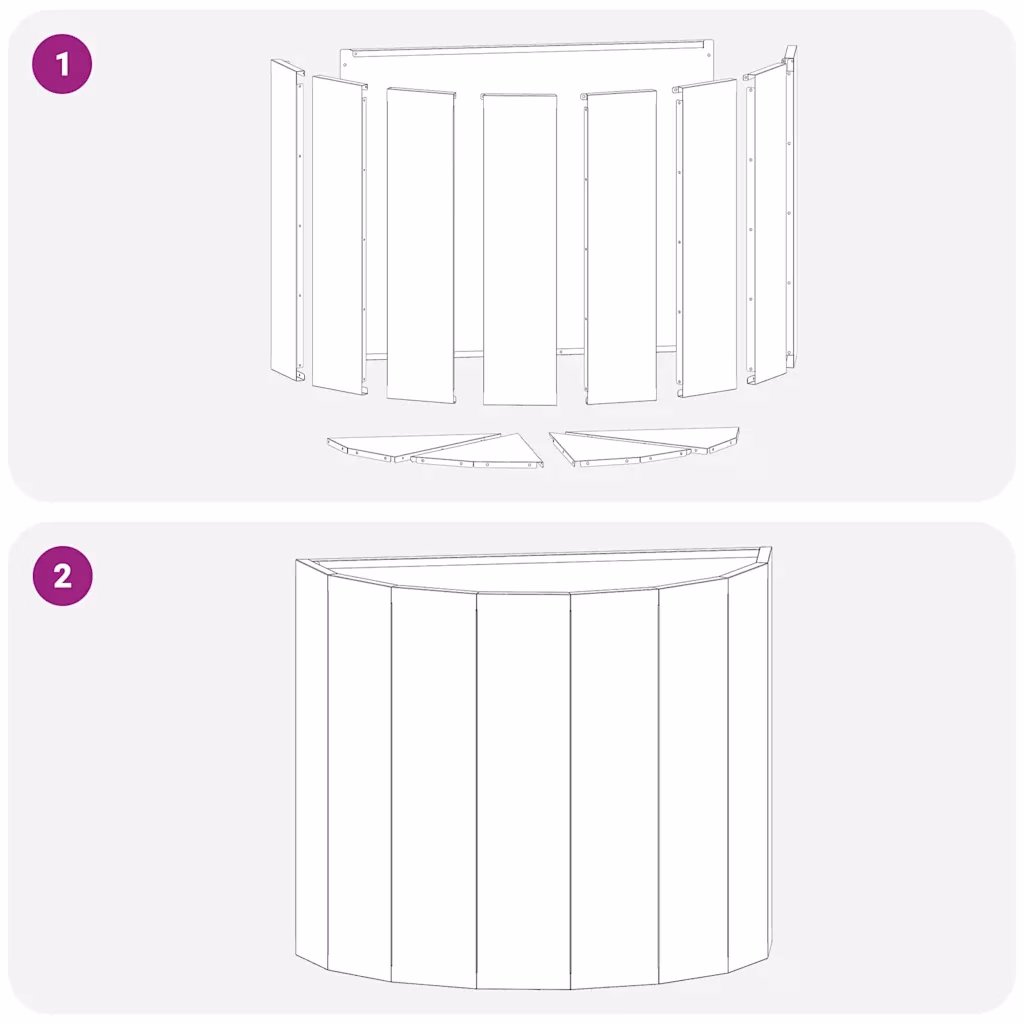 1

2