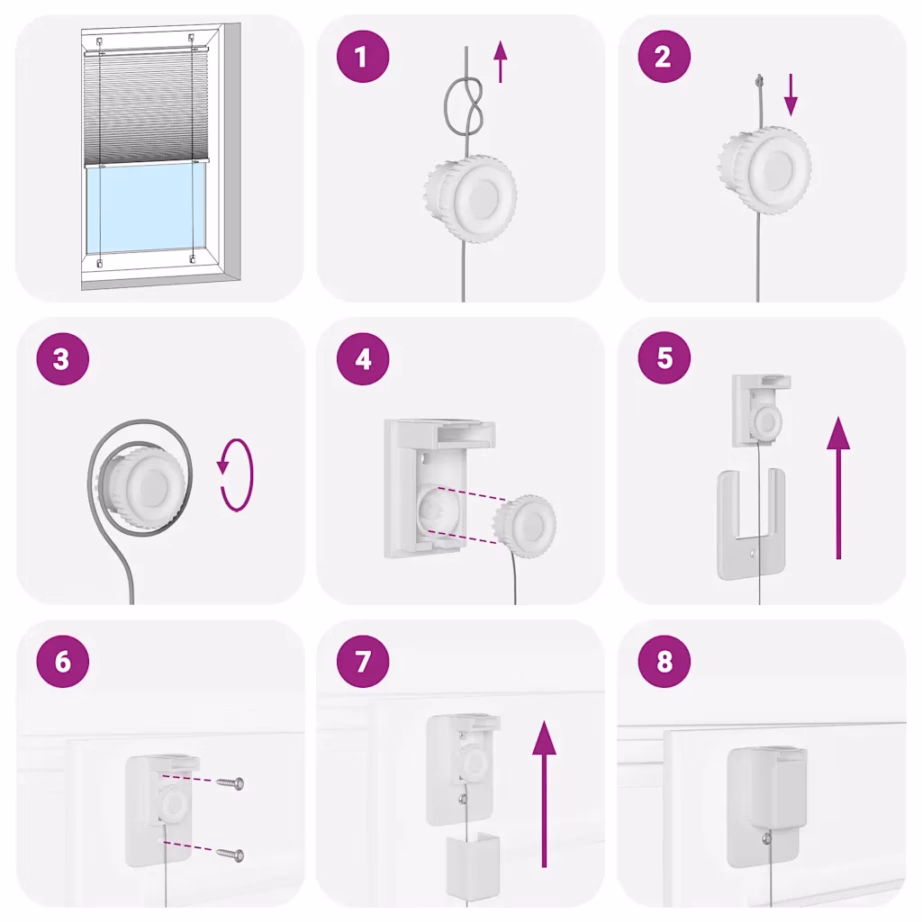 1

2

3

4

5

6

7

8