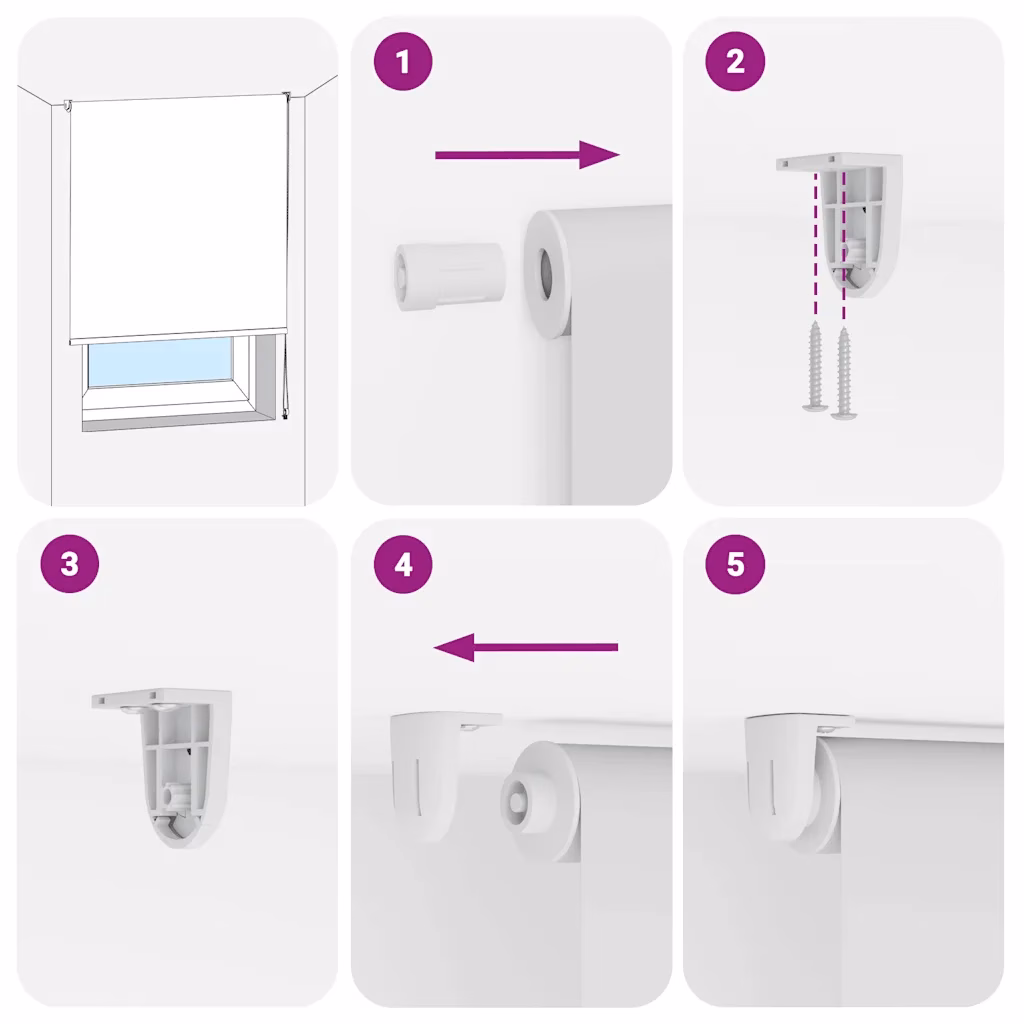 1

2

3

4

5