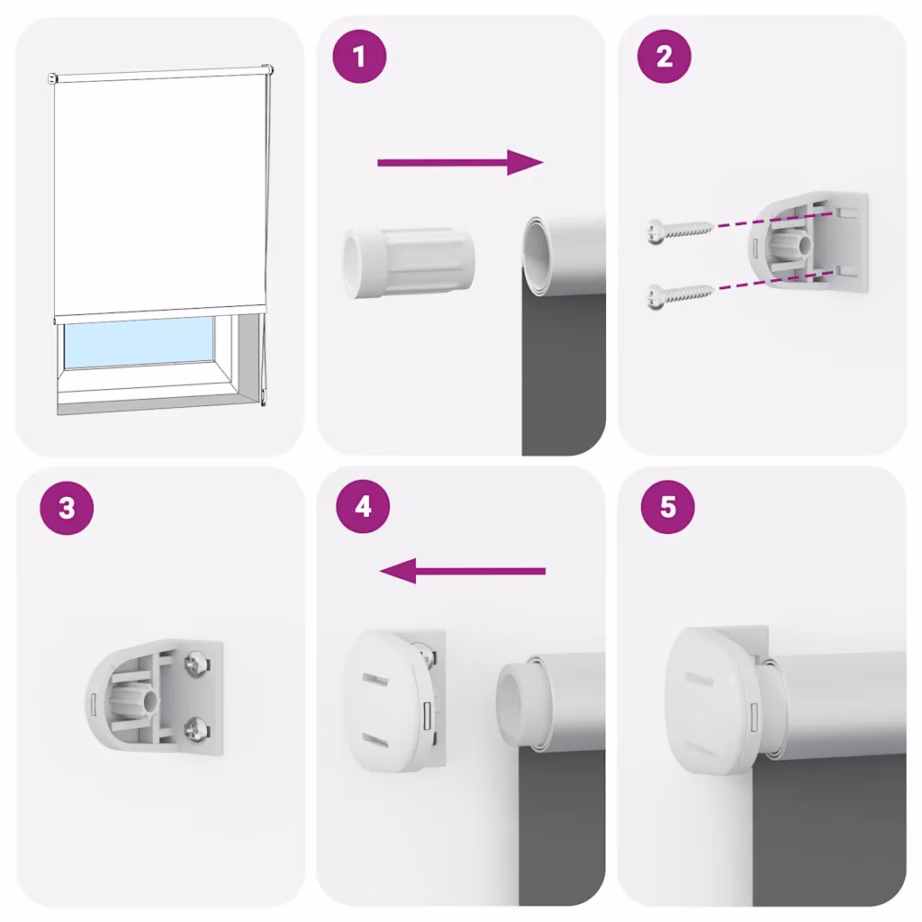 1

2

3

4

5