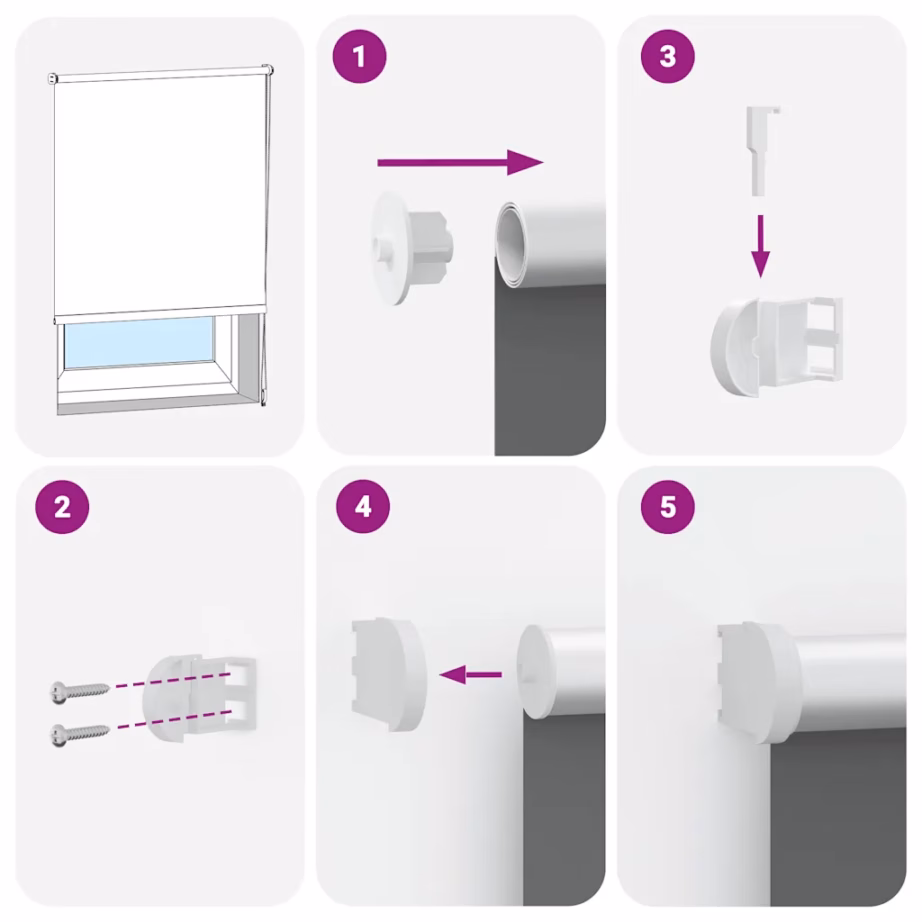 1

3

2

4

5