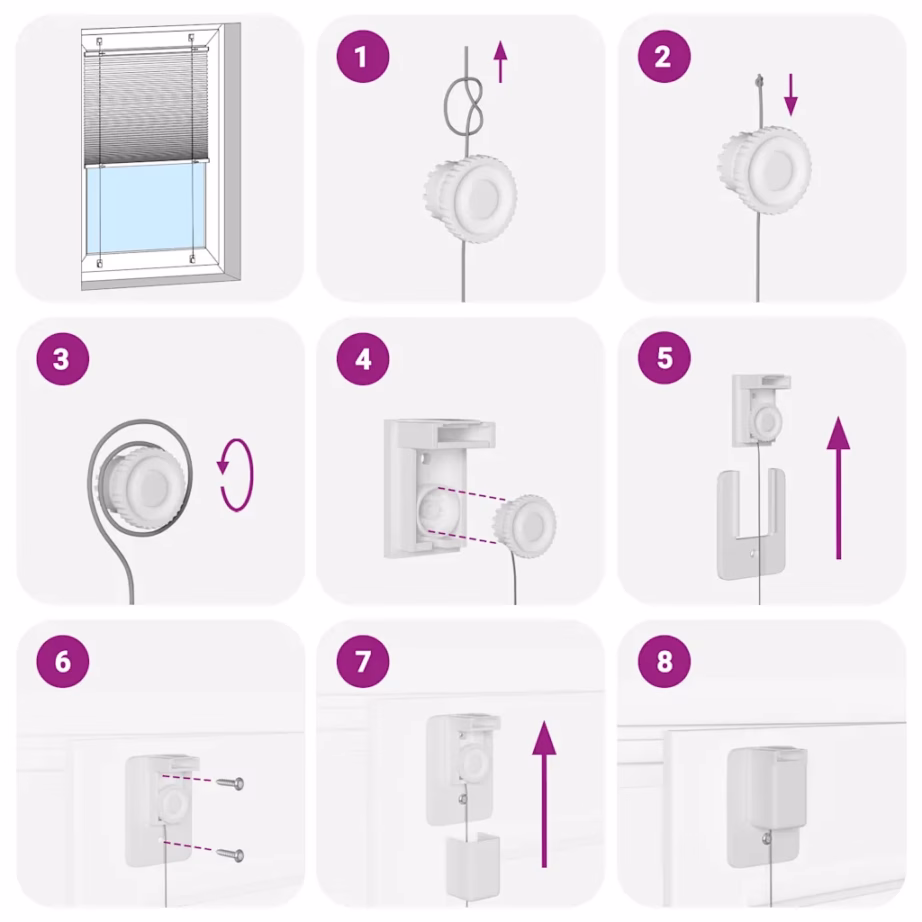 1

2

3

4

5

6

7

8