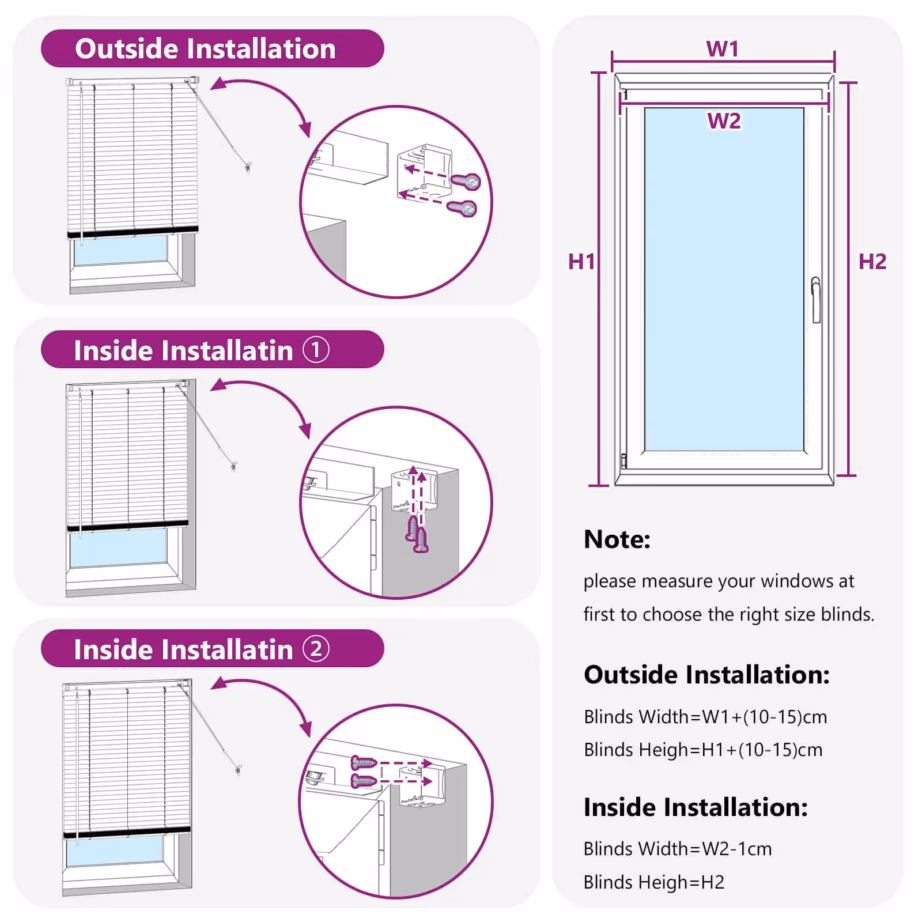 Outside Installation

Inside Installatin ①

Inside Installatin ②

W1

W2

H1

H2

Note:

please measure your windows at first to choose the right size blinds.

Outside Installation:

Blinds Width=W1+(10-15)cm

Blinds Heigh=H1+(10-15)cm

Inside Installation:

Blinds Width=W2-1cm

Blinds Heigh=H2