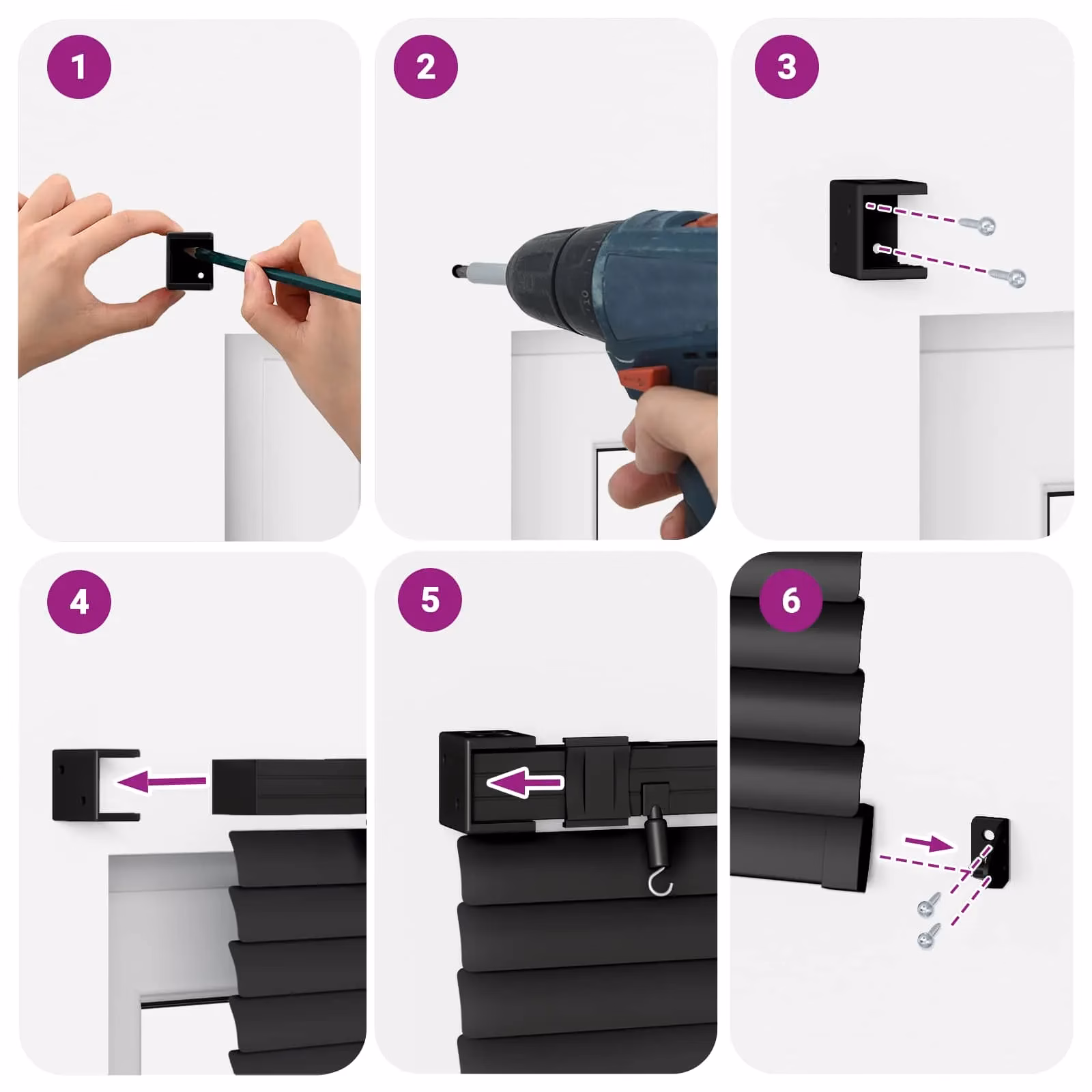 1

2

3

4

5

6