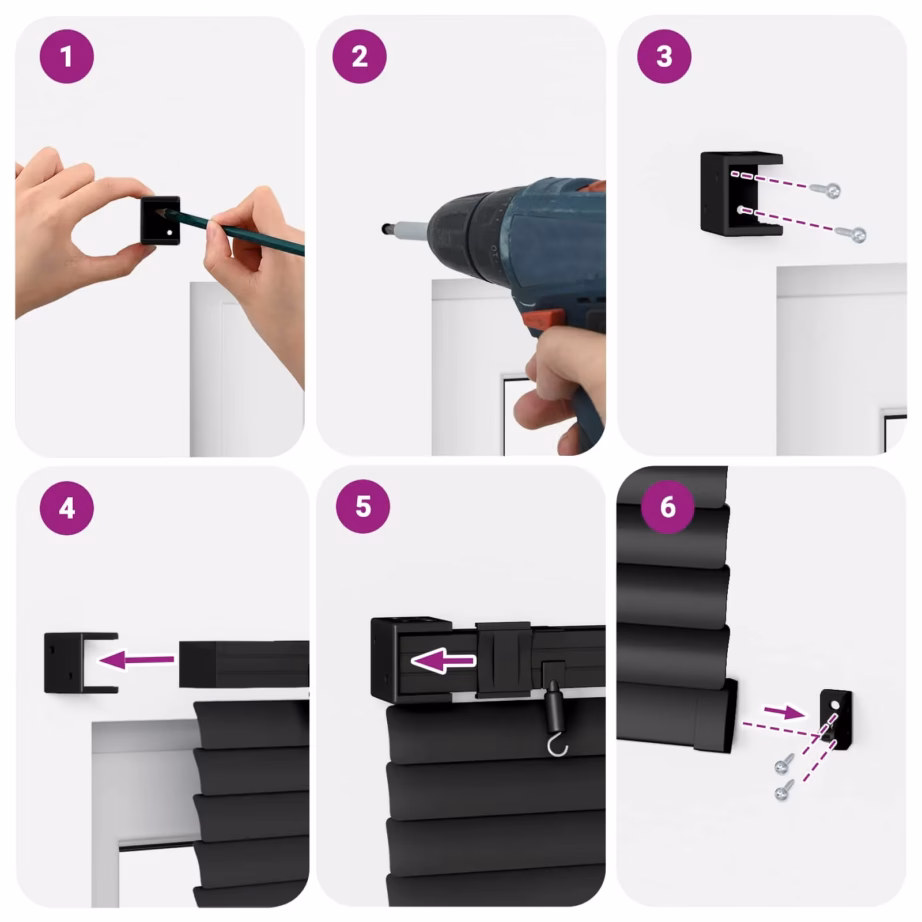 1

2

3

4

5

6