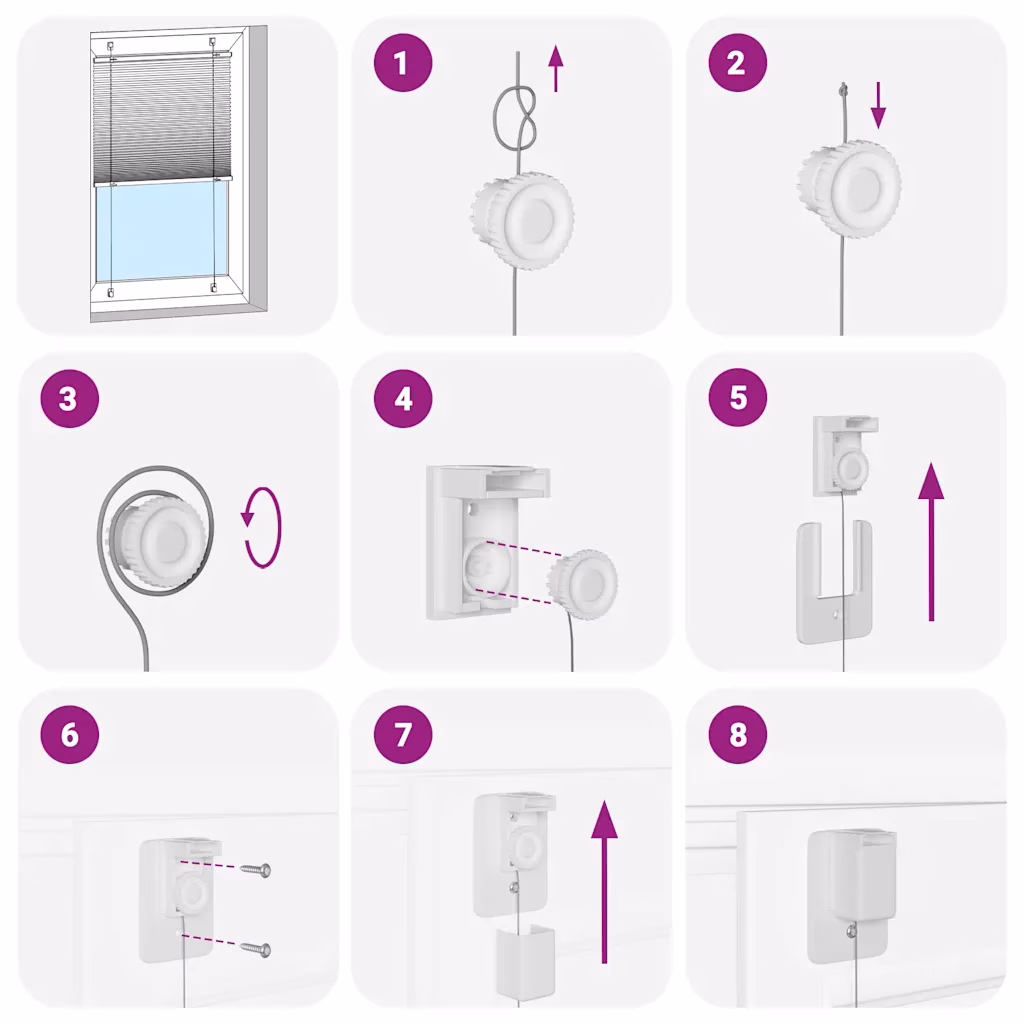 1

2

3

4

5

6

7

8