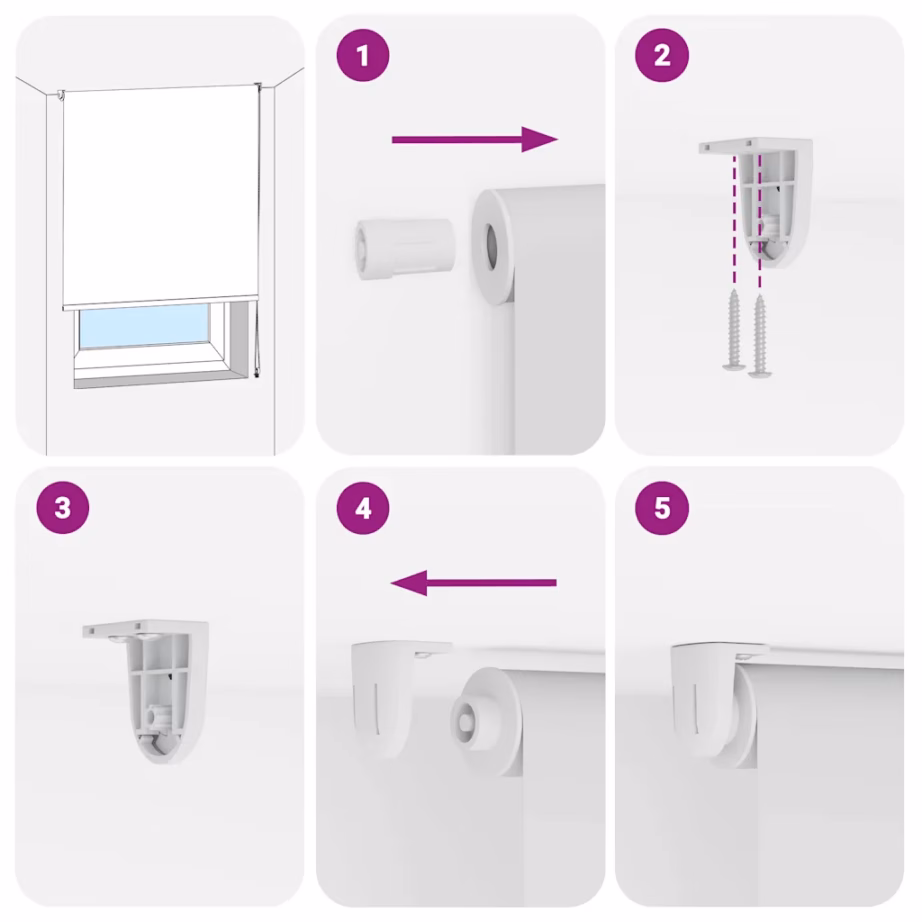 1

2

3

4

5