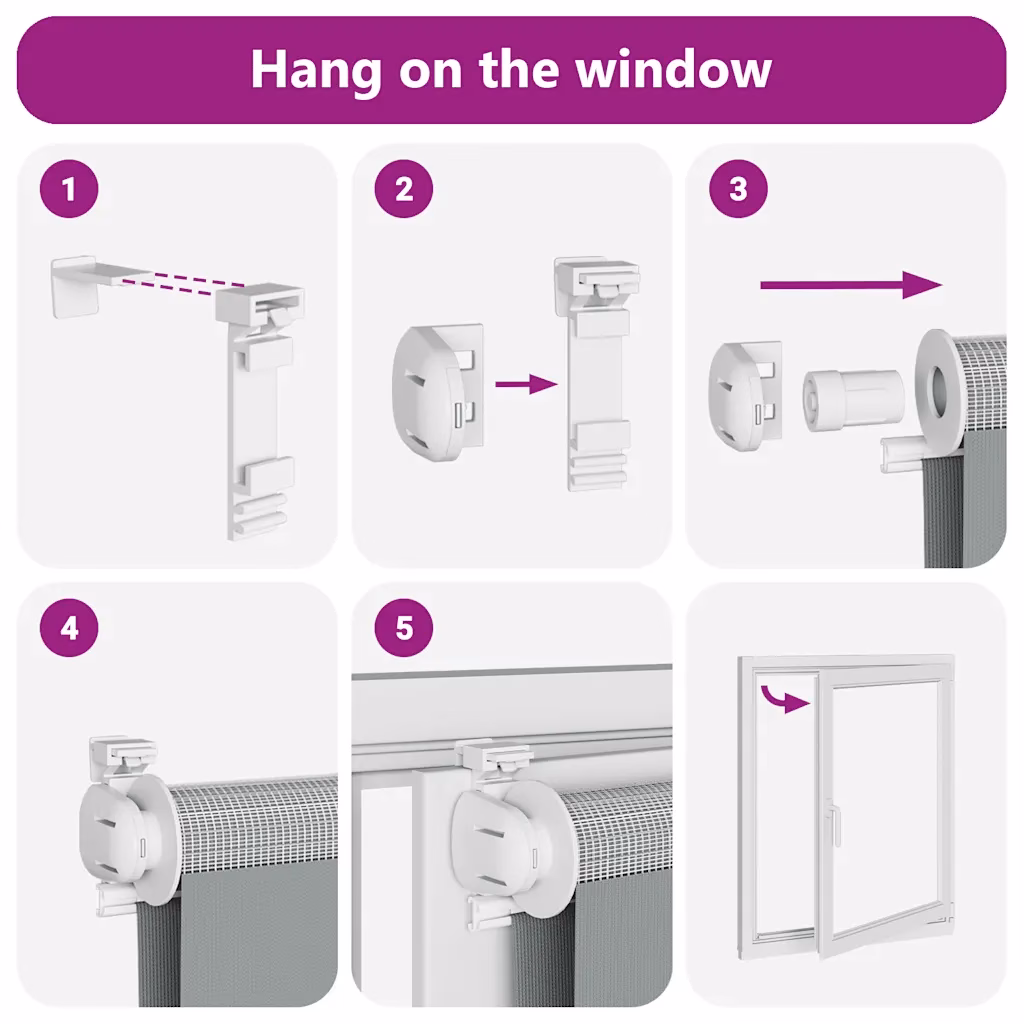 Hang on the window

1

2

3

4

5