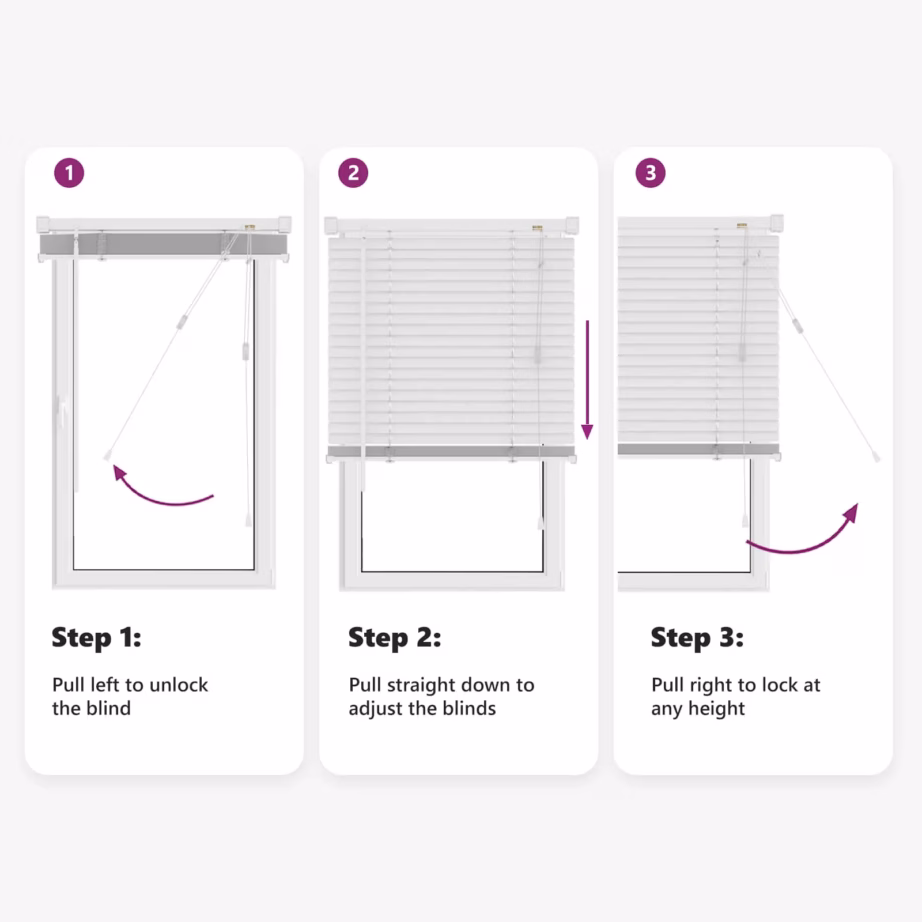 1

Step 1:

Pull left to unlock the blind

2

Step 2:

Pull straight down to adjust the blinds

3

Step 3:

Pull right to lock at any height