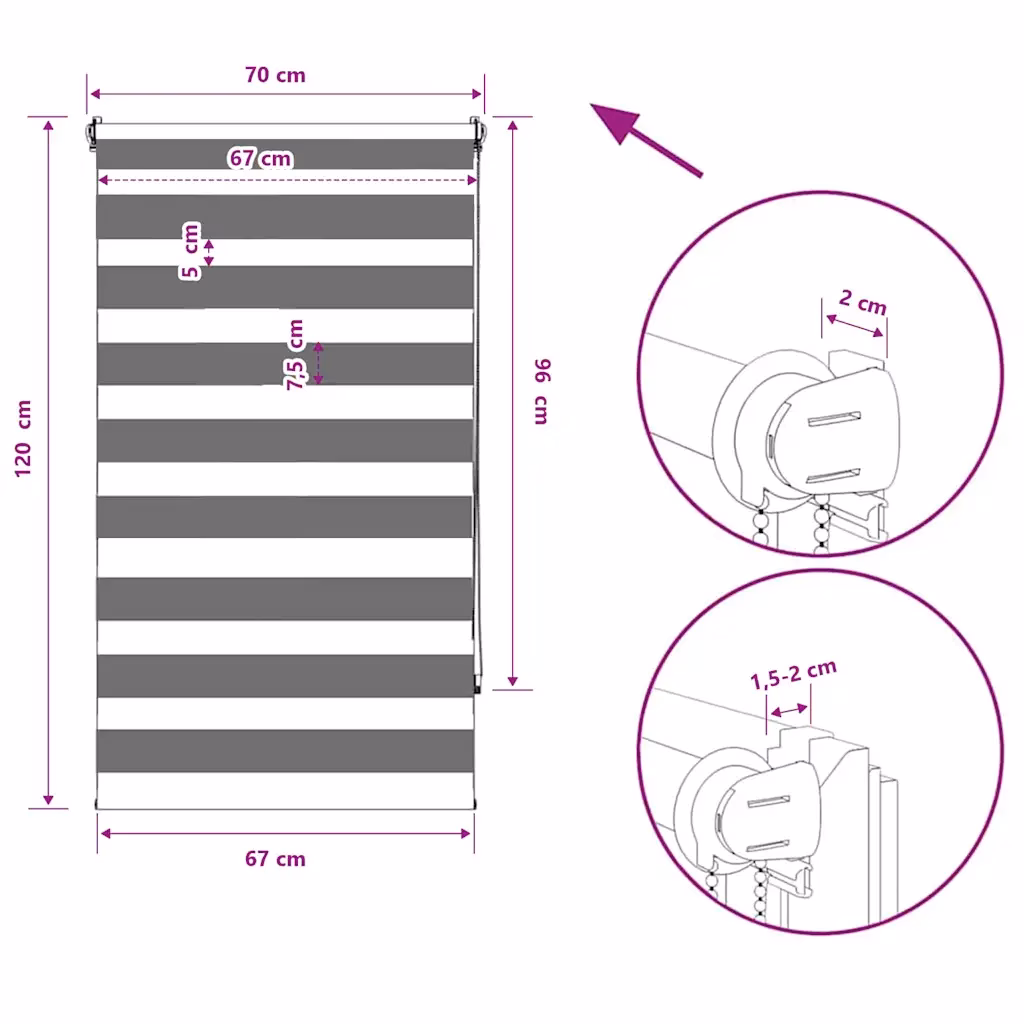 70 cm

67 cm

5 cm

7,5 cm

120 cm

96 cm

67 cm

2 cm

1,5-2 cm