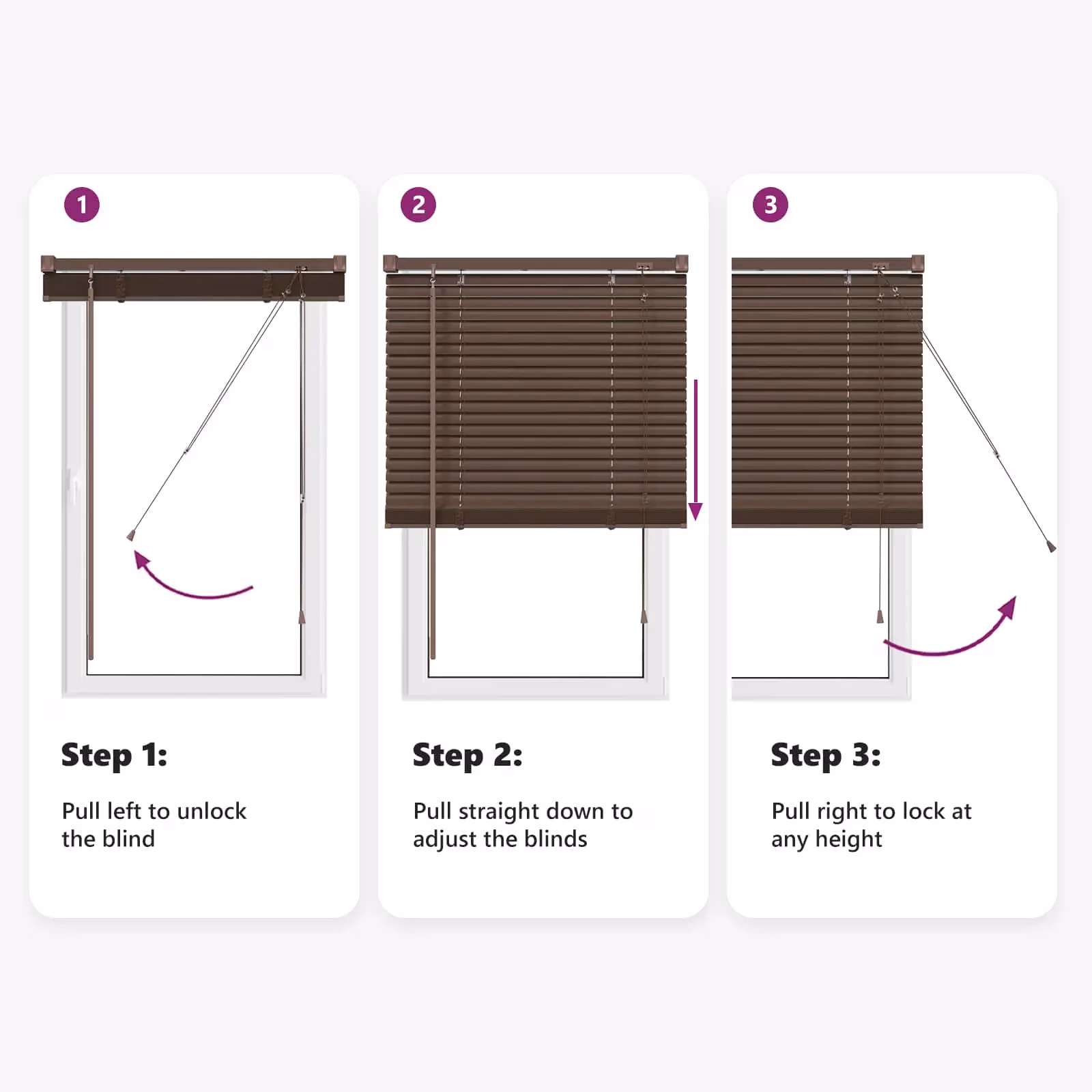 1

Step 1:

Pull left to unlock the blind

2

Step 2:

Pull straight down to adjust the blinds

3

Step 3:

Pull right to lock at any height