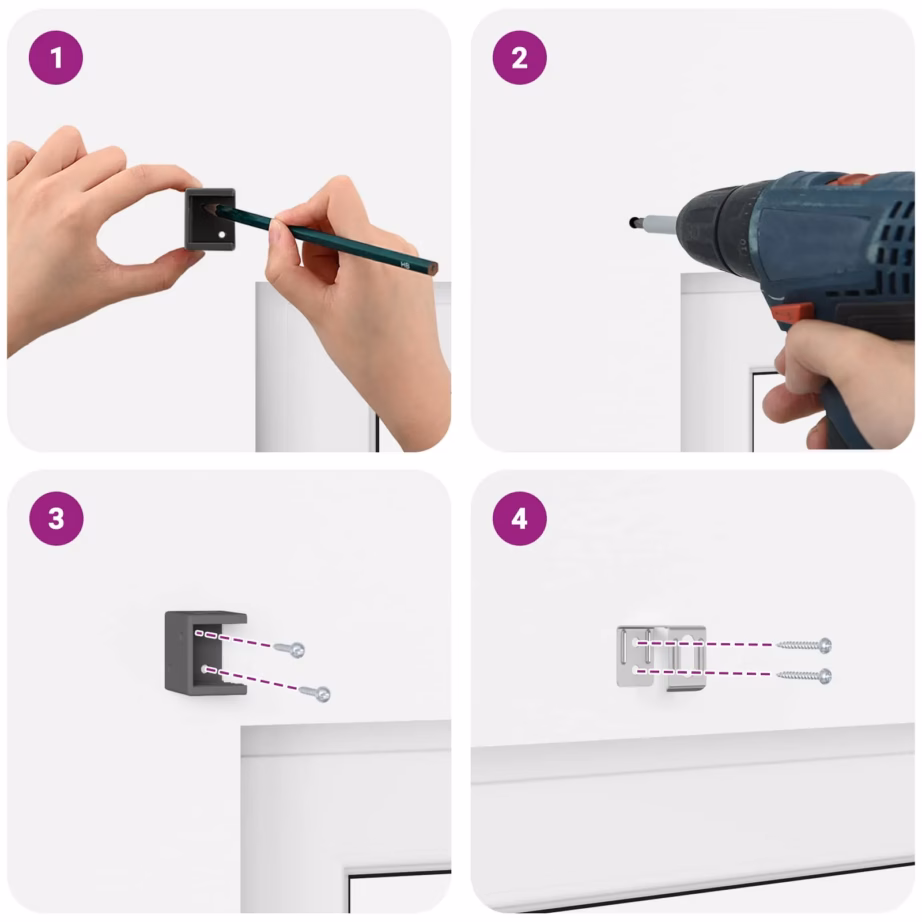 1

HB

2

3

4