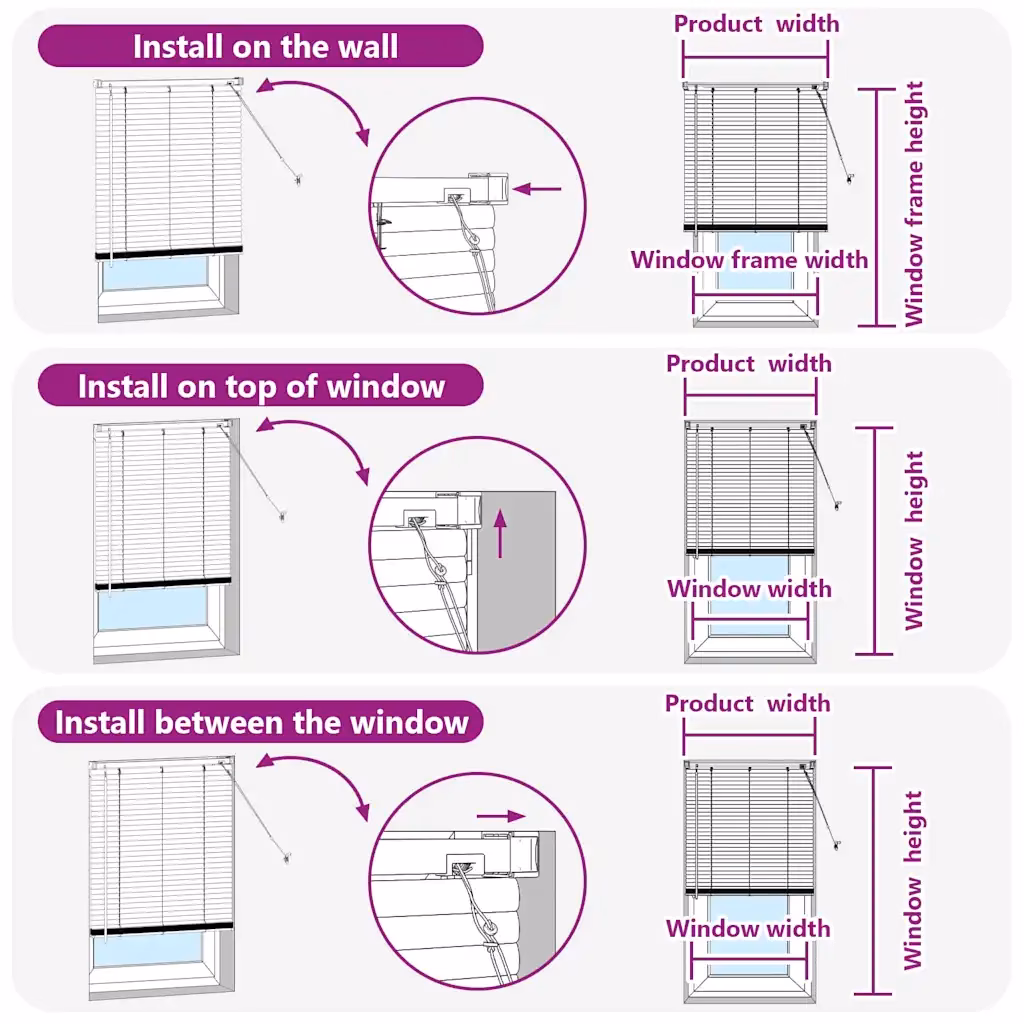 Install on the wall

Product width

Window frame width

Window frame height

Install on top of window

Product width

Window width

Window height

Install between the window

Product width

Window width

Window height