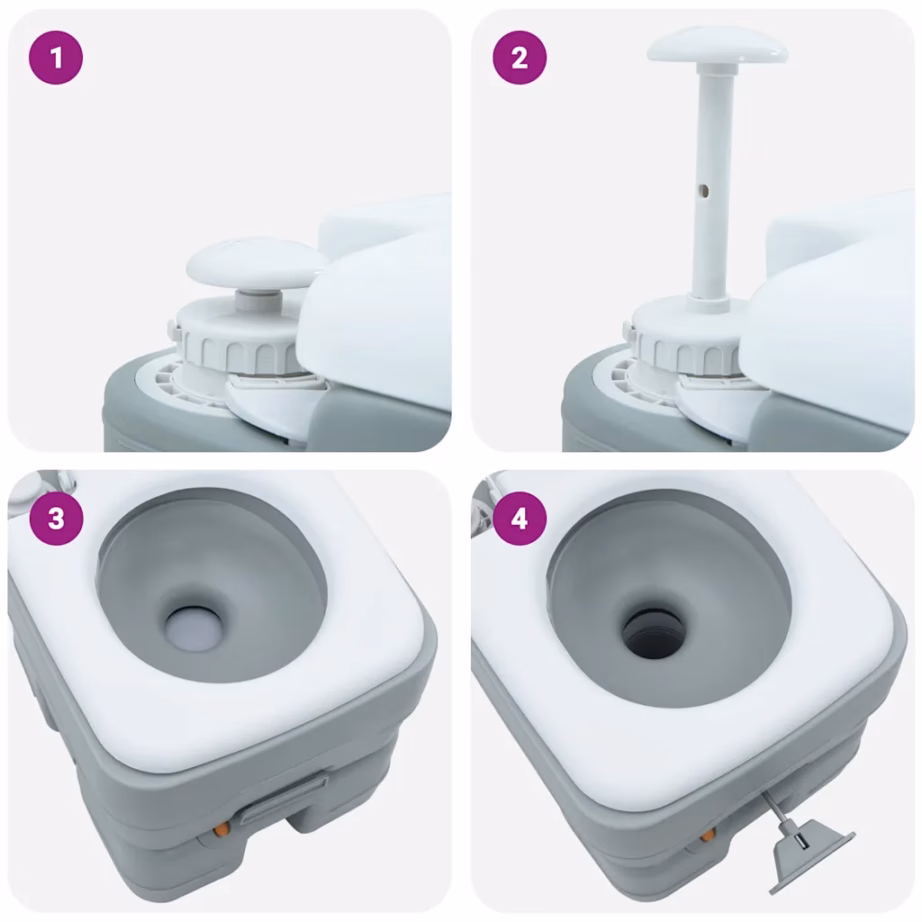 1

2

3

4